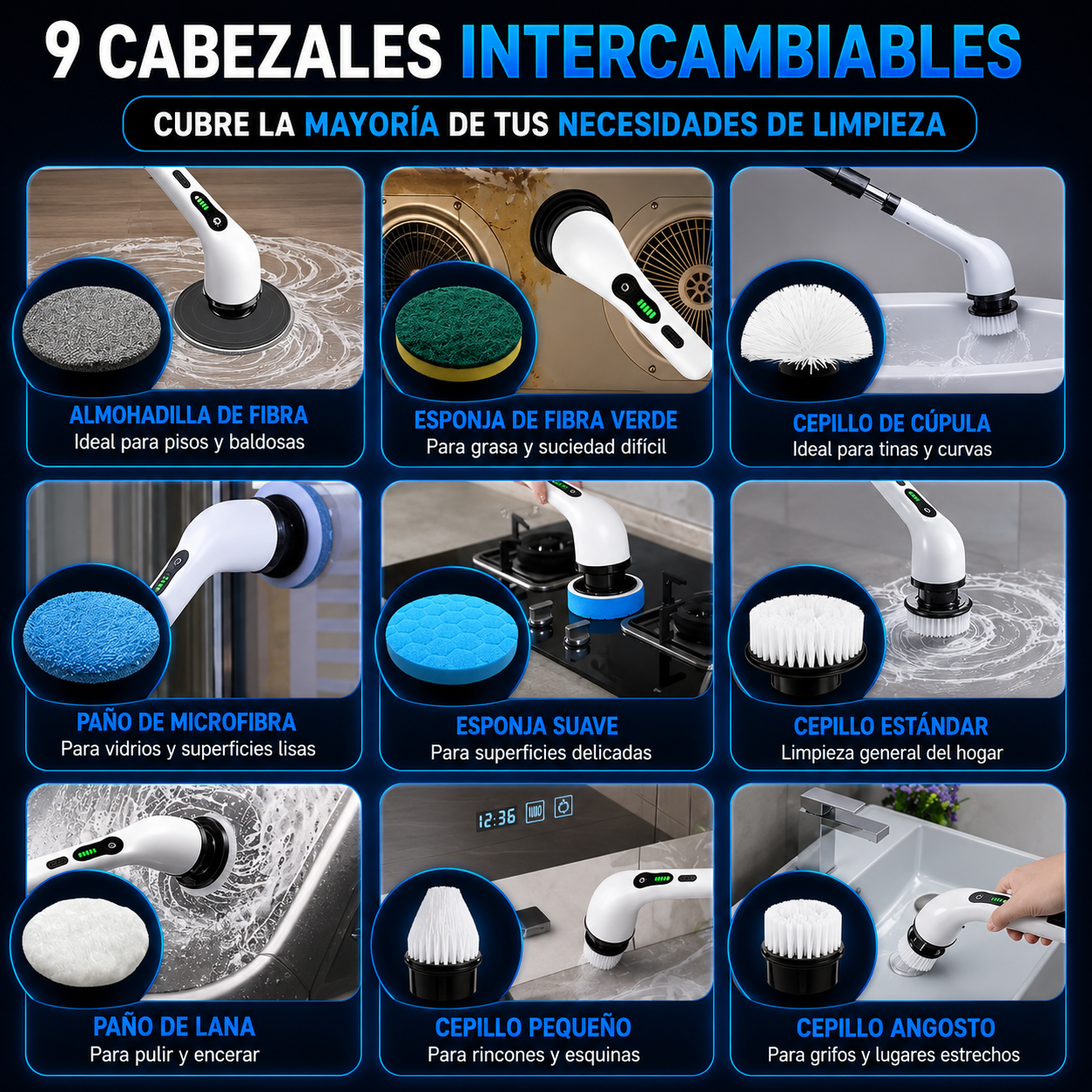 9 CABEZALES INTERCAMBIABLES

CUBRE LA MAYORÍA DE TUS NECESIDADES DE LIMPIEZA

ALMOHADILLA DE FIBRA
Ideal para pisos y baldosas

ESPONJA DE FIBRA VERDE
Para grasa y suciedad difícil

CEPILLO DE CÚPULA
Ideal para tinas y curvas

PAÑO DE MICROFIBRA
Para vidrios y superficies lisas

ESPONJA SUAVE
Para superficies delicadas

CEPILLO ESTÁNDAR
Limpieza general del hogar

PAÑO DE LANA
Para pulir y encerar

12:36

CEPILLO PEQUEÑO
Para rincones y esquinas

CEPILLO ANGOSTO
Para grifos y lugares estrechos